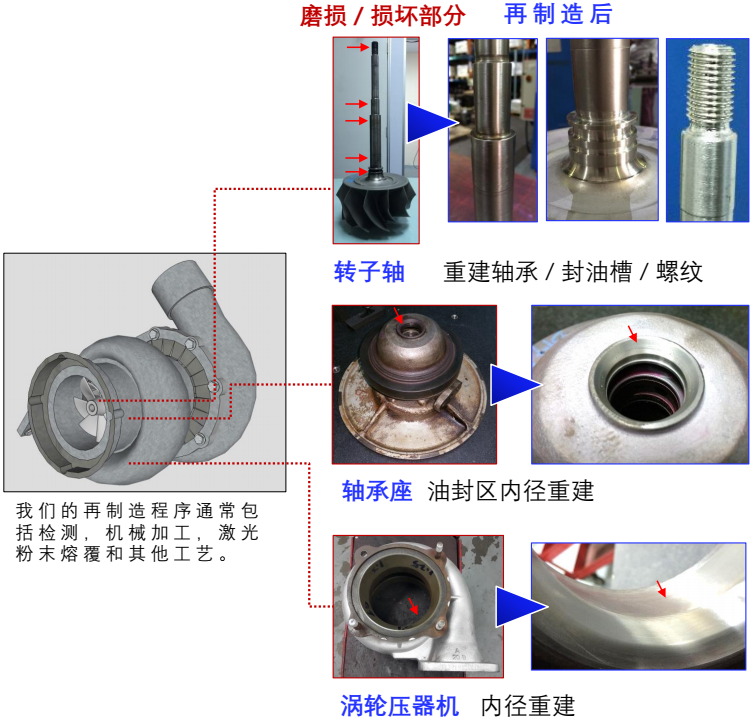 磨损 / 损坏部分

再制造后

转子轴 重建轴承 / 封油槽 / 螺纹

轴承座 油封区内径重建

我们的再制造程序通常包括检测，机械加工，激光粉末熔覆和其他工艺。

涡轮压器机 内径重建